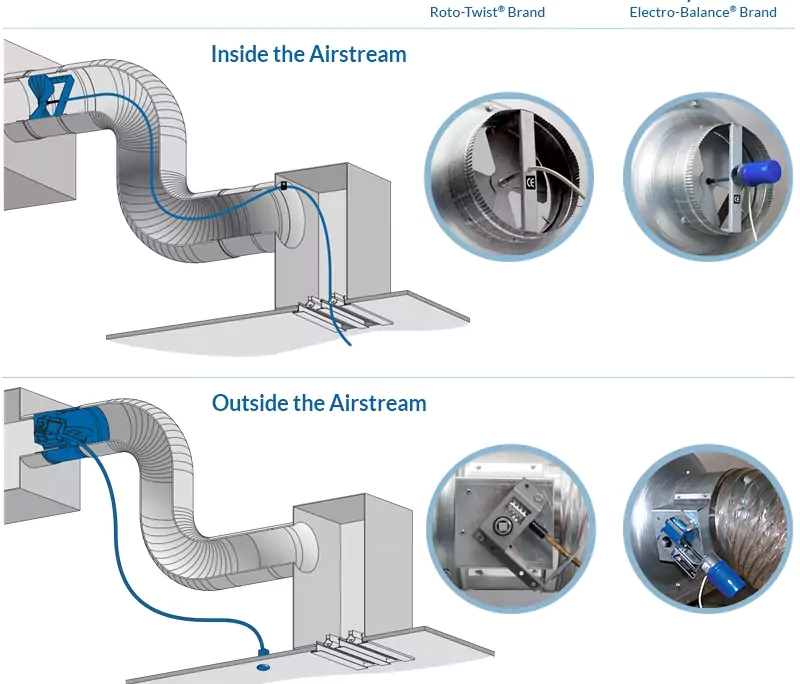 Roto-Twist® Brand

Electro-Balance® Brand

Inside the Airstream

Outside the Airstream