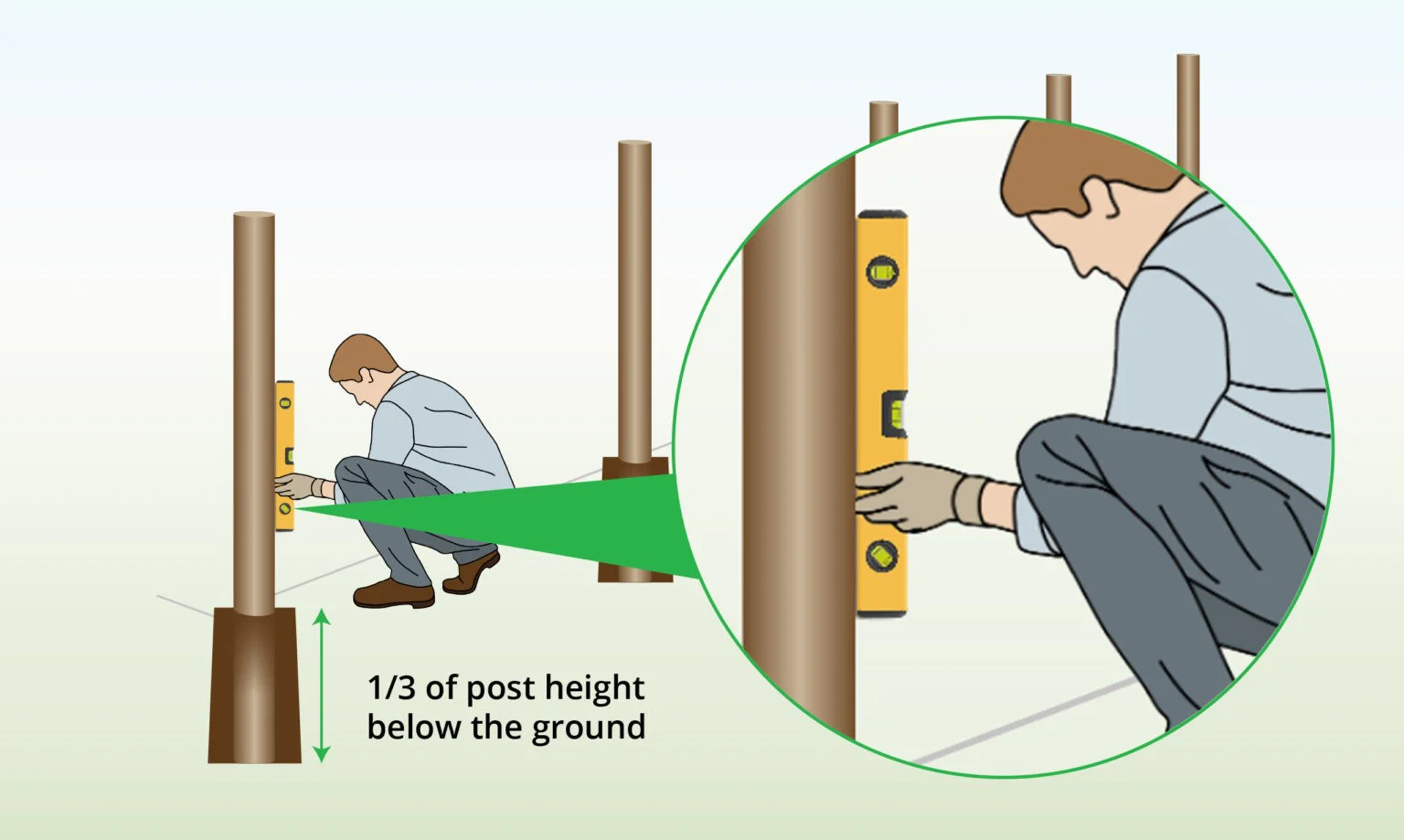 1/3 of post height below the ground